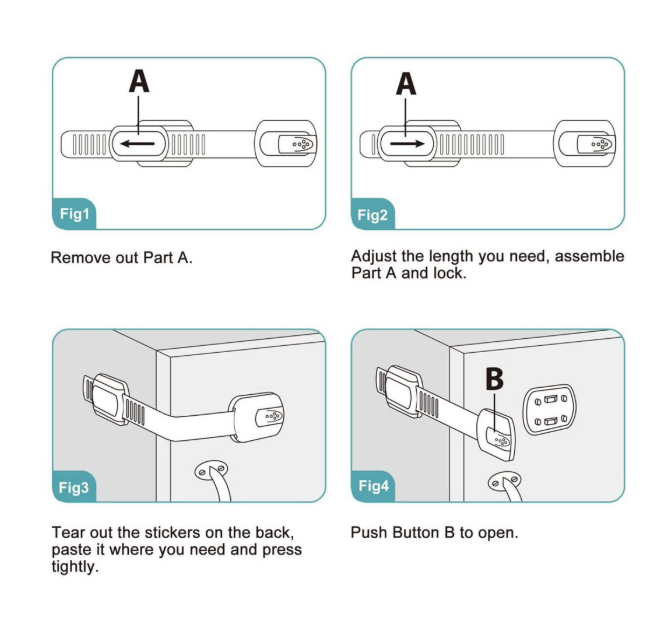 A

Fig1

Remove out Part A.

A

Fig2

Adjust the length you need, assemble Part A and lock.

Fig3

Tear out the stickers on the back, paste it where you need and press tightly.

B

Fig4

Push Button B to open.